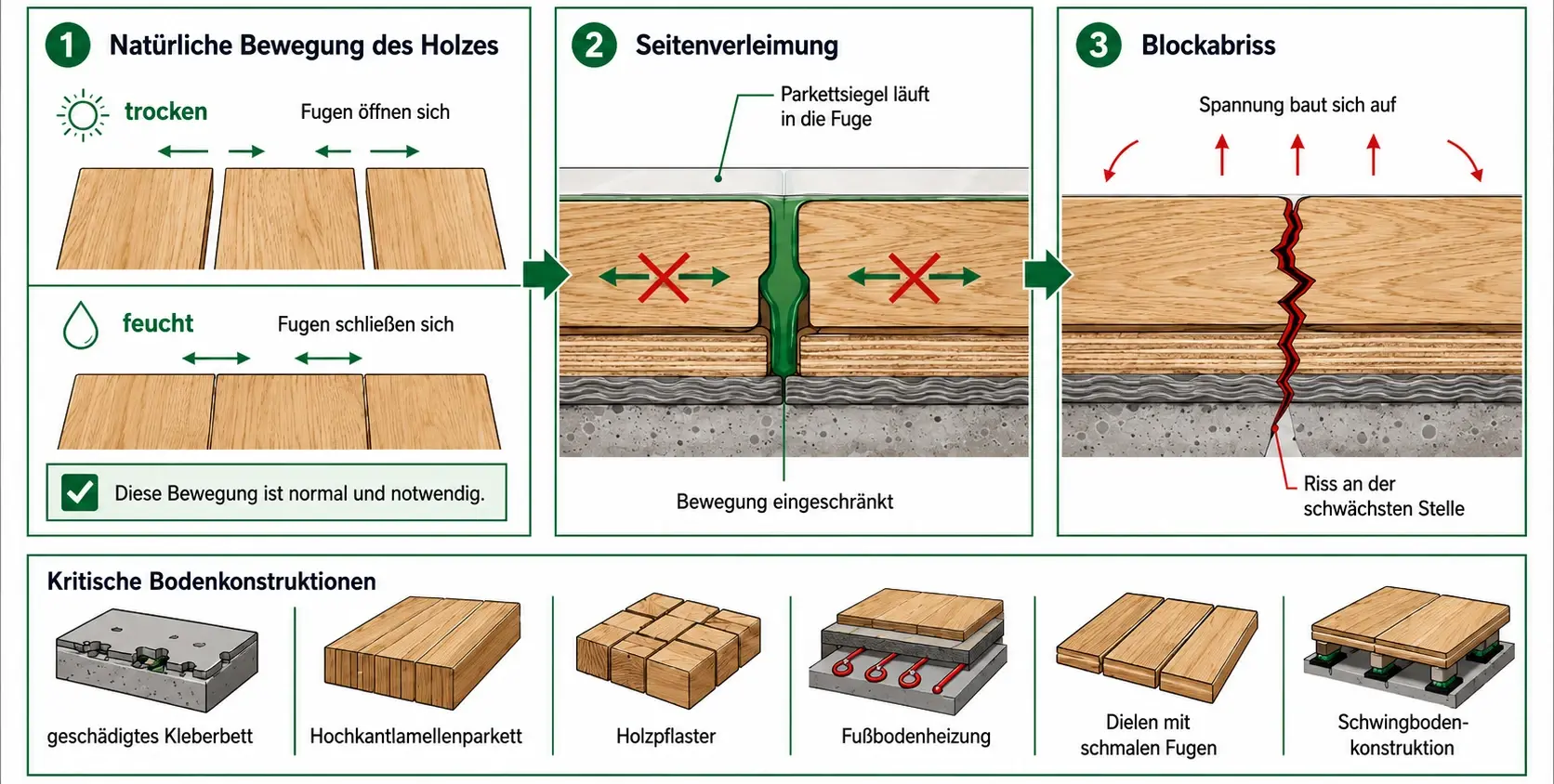 1 Natürliche Bewegung des Holzes

trocken

Fugen öffnen sich

feucht

Fugen schließen sich

Diese Bewegung ist normal und notwendig.

2 Seitenverleimung

Parkettsiegel läuft in die Fuge

Bewegung eingeschränkt

3 Blockabriss

Spannung baut sich auf

Riss an der schwächsten Stelle

Kritische Bodenkonstruktionen

geschädigtes Kleberbett

Hochkantlamellenparkett

Holzpflaster

Fußbodenheizung

Dielen mit schmalen Fugen

Schwingboden-konstruktion